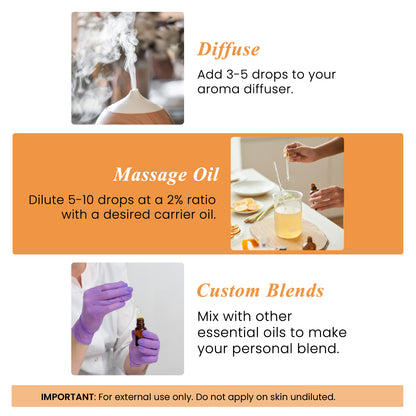 Diffuse

Add 3-5 drops to your aroma diffuser.

Massage Oil

Dilute 5-10 drops at a 2% ratio with a desired carrier oil.

Custom Blends

Mix with other essential oils to make your personal blend.

IMPORTANT: For external use only. Do not apply on skin undiluted.